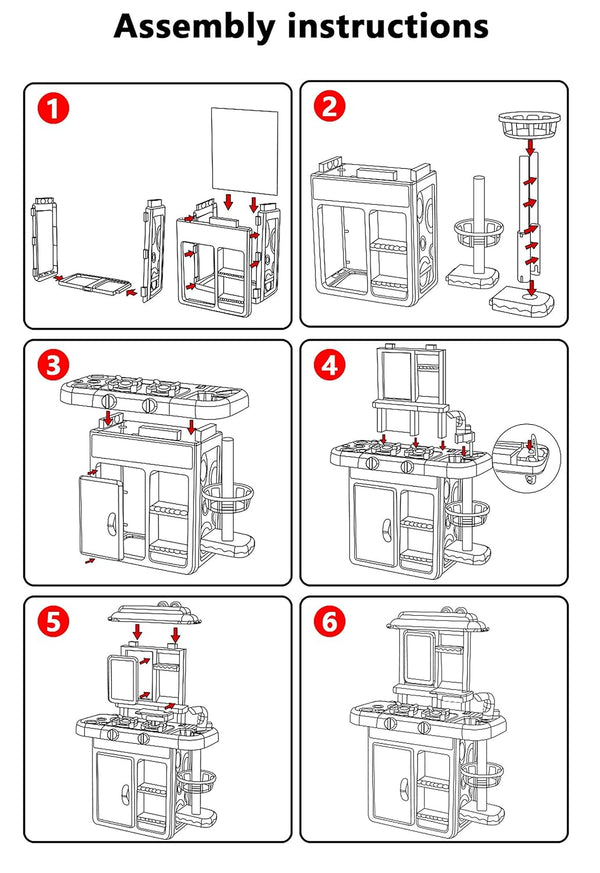 Assembly instructions

1

2

3

4

5

6